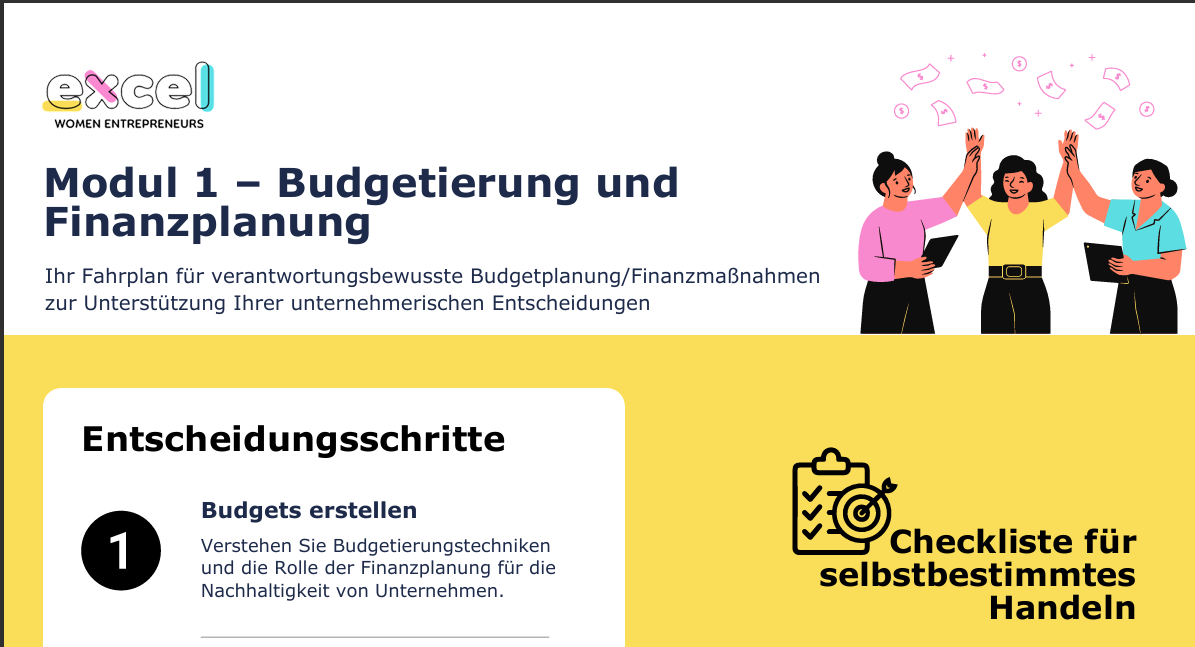 excel
WOMEN ENTREPRENEURS

Modul 1 – Budgetierung und Finanzplanung

Ihr Fahrplan für verantwortungsbewusste Budgetplanung/Finanzmaßnahmen zur Unterstützung Ihrer unternehmerischen Entscheidungen

Entscheidungsschritte

1

Budgets erstellen

Verstehen Sie Budgetierungstechniken und die Rolle der Finanzplanung für die Nachhaltigkeit von Unternehmen.

Checkliste für selbstbestimmtes Handeln