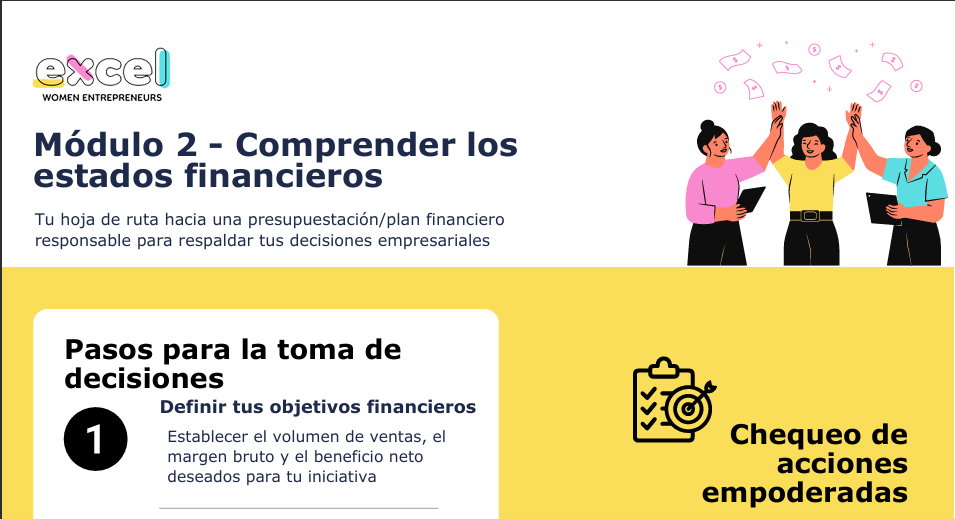 excel
WOMEN ENTREPRENEURS

Módulo 2 - Comprender los estados financieros

Tu hoja de ruta hacia una presupuestación/plan financiero responsable para respaldar tus decisiones empresariales

Pasos para la toma de decisiones

1

Definir tus objetivos financieros

Establecer el volumen de ventas, el margen bruto y el beneficio neto deseados para tu iniciativa

Chequeo de acciones empoderadas